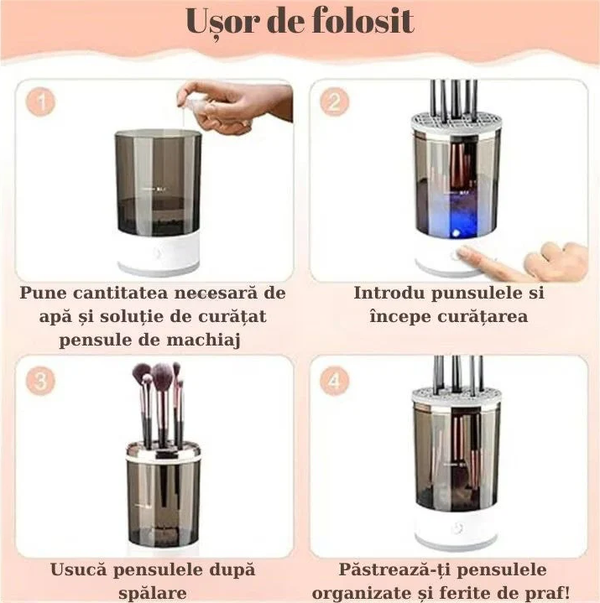 Ușor de folosit

1

Pune cantitatea necesară de apă și soluție de curățat pensule de machiaj

2

Introdu punsulele si începe curățarea

3

Usucă pensulele după spălare

4

Păstrează-ți pensulele organizate și ferite de praf!